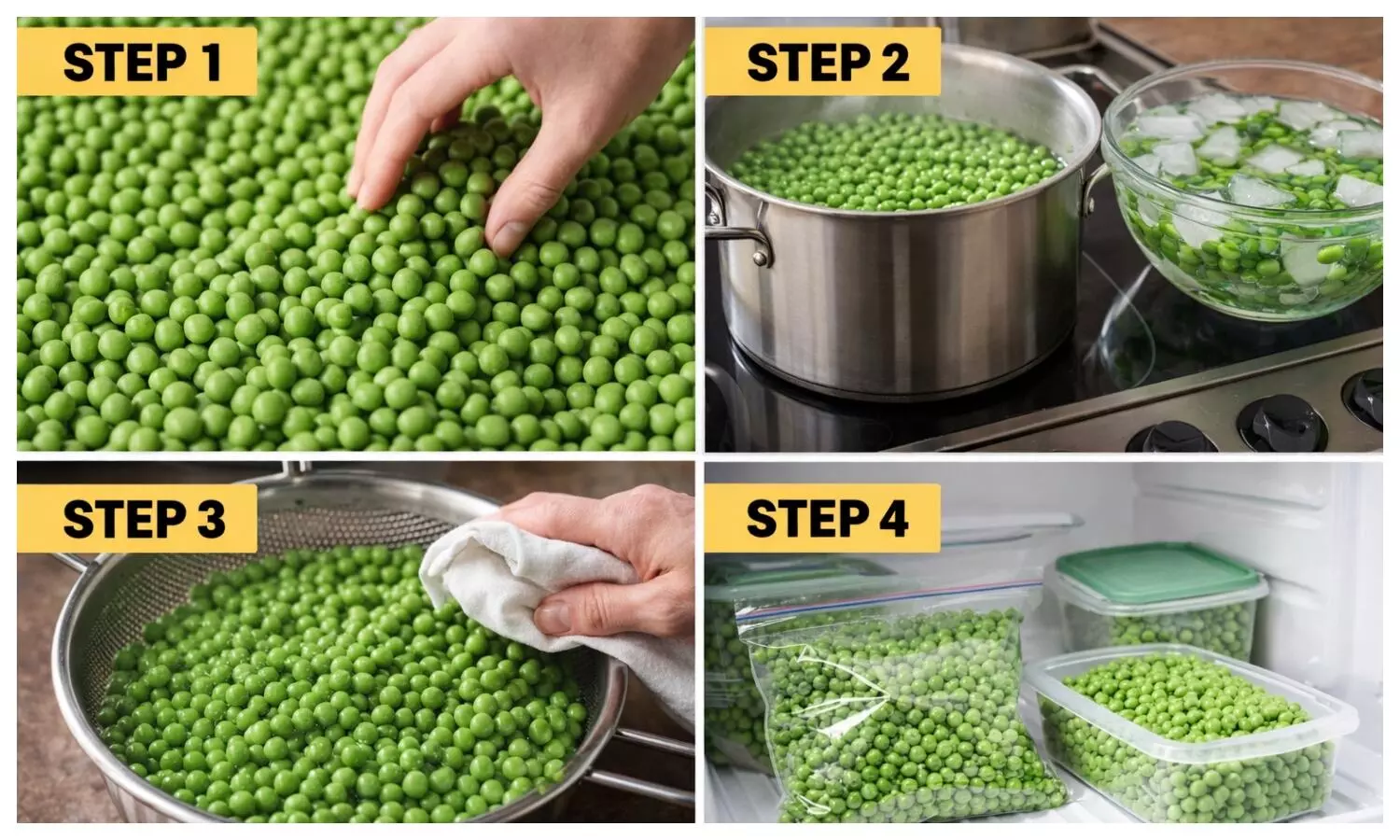 STEP 1

STEP 2

STEP 3

STEP 4