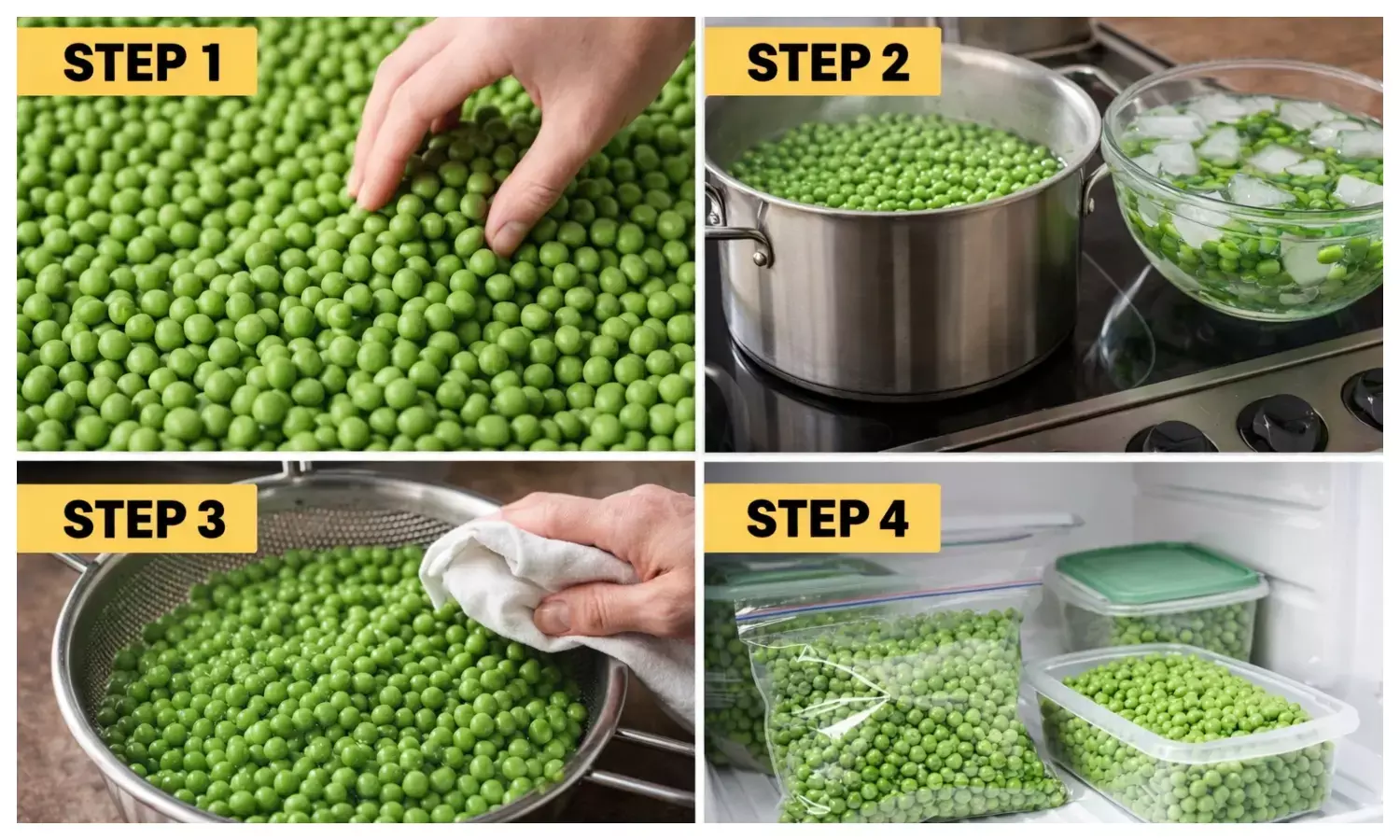 STEP 1

STEP 2

STEP 3

STEP 4